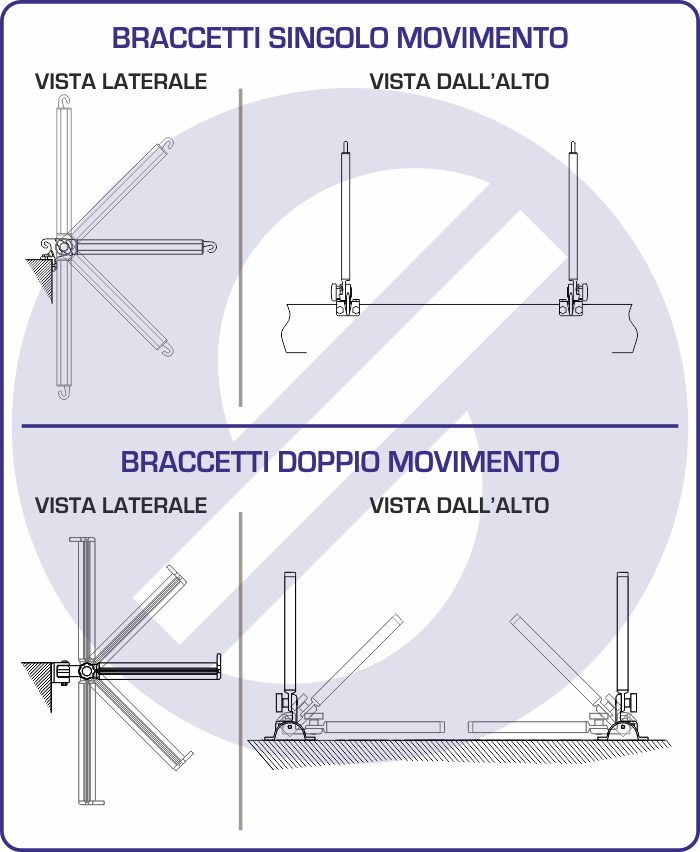 BRACCETTI SINGOLO MOVIMENTO

VISTA LATERALE

VISTA DALL'ALTO

BRACCETTI DOPPIO MOVIMENTO

VISTA LATERALE

VISTA DALL'ALTO